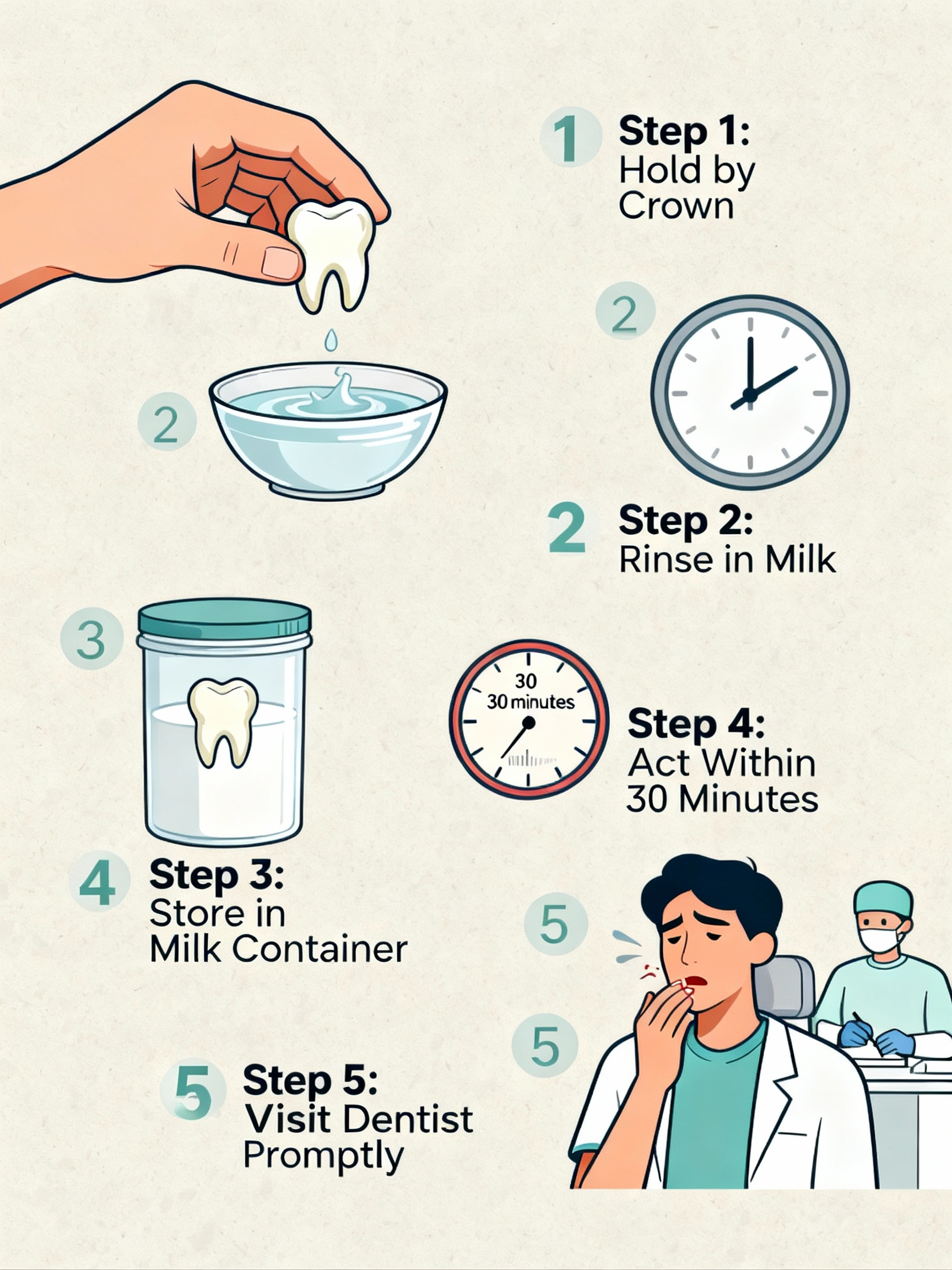 1 Step 1: Hold by Crown

2

2

2 Step 2: Rinse in Milk

3

30
30 minutes

Step 4: Act Within 30 Minutes

4 Step 3: Store in Milk Container

5

5

5 Step 5: Visit Dentist Promptly